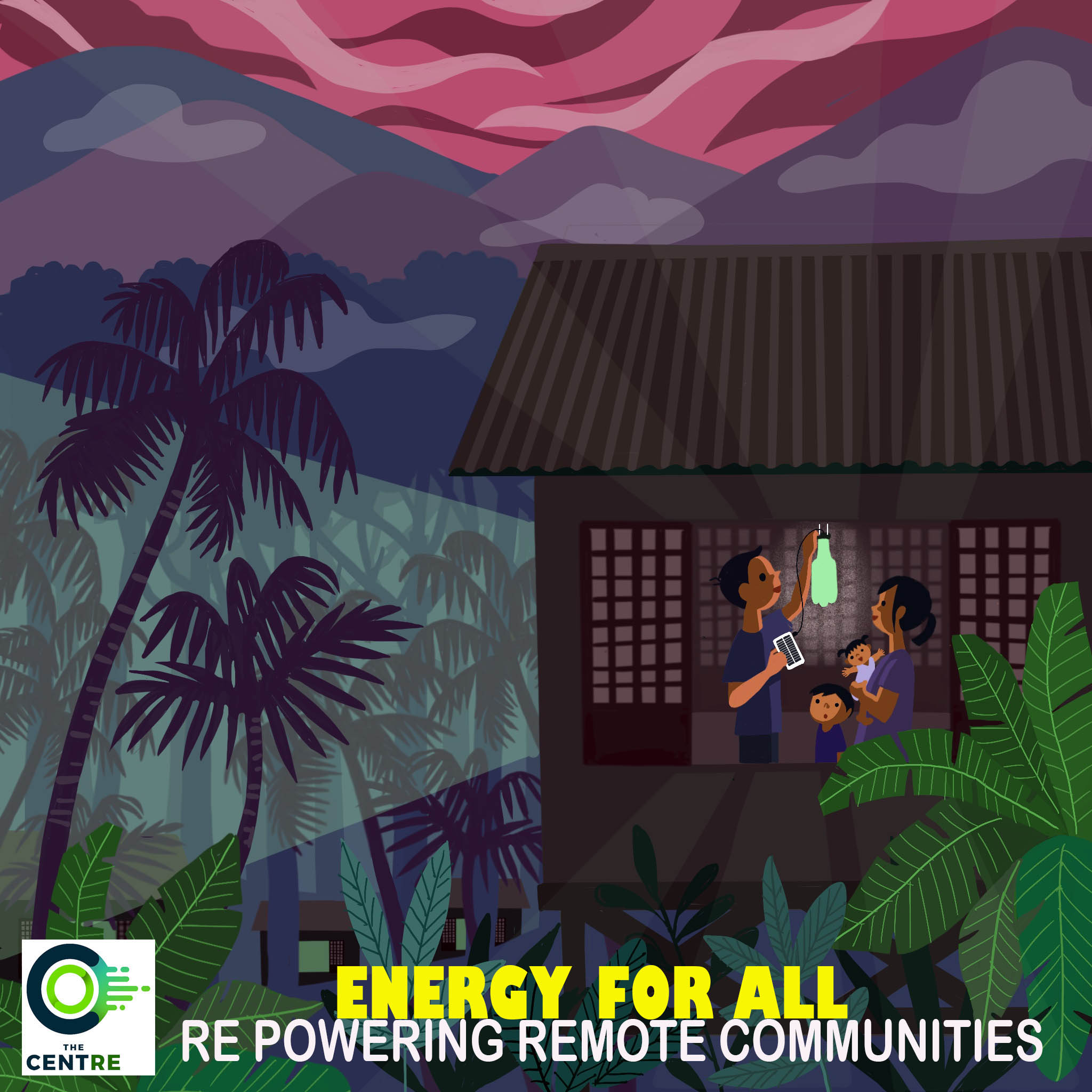 THE
CENTRE

ENERGY FOR ALL
RE POWERING REMOTE COMMUNITIES